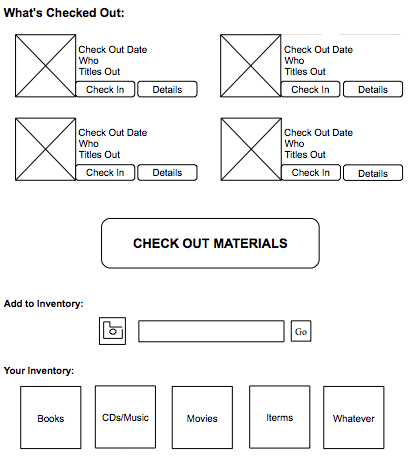 What's Checked Out:

Check Out Date
Who
Titles Out
Check In
Details

Check Out Date
Who
Titles Out
Check In
Details

Check Out Date
Who
Titles Out
Check In
Details

Check Out Date
Who
Titles Out
Check In
Details

CHECK OUT MATERIALS

Add to Inventory:

Go

Your Inventory:

Books

CDs/Music

Movies

Iterms

Whatever